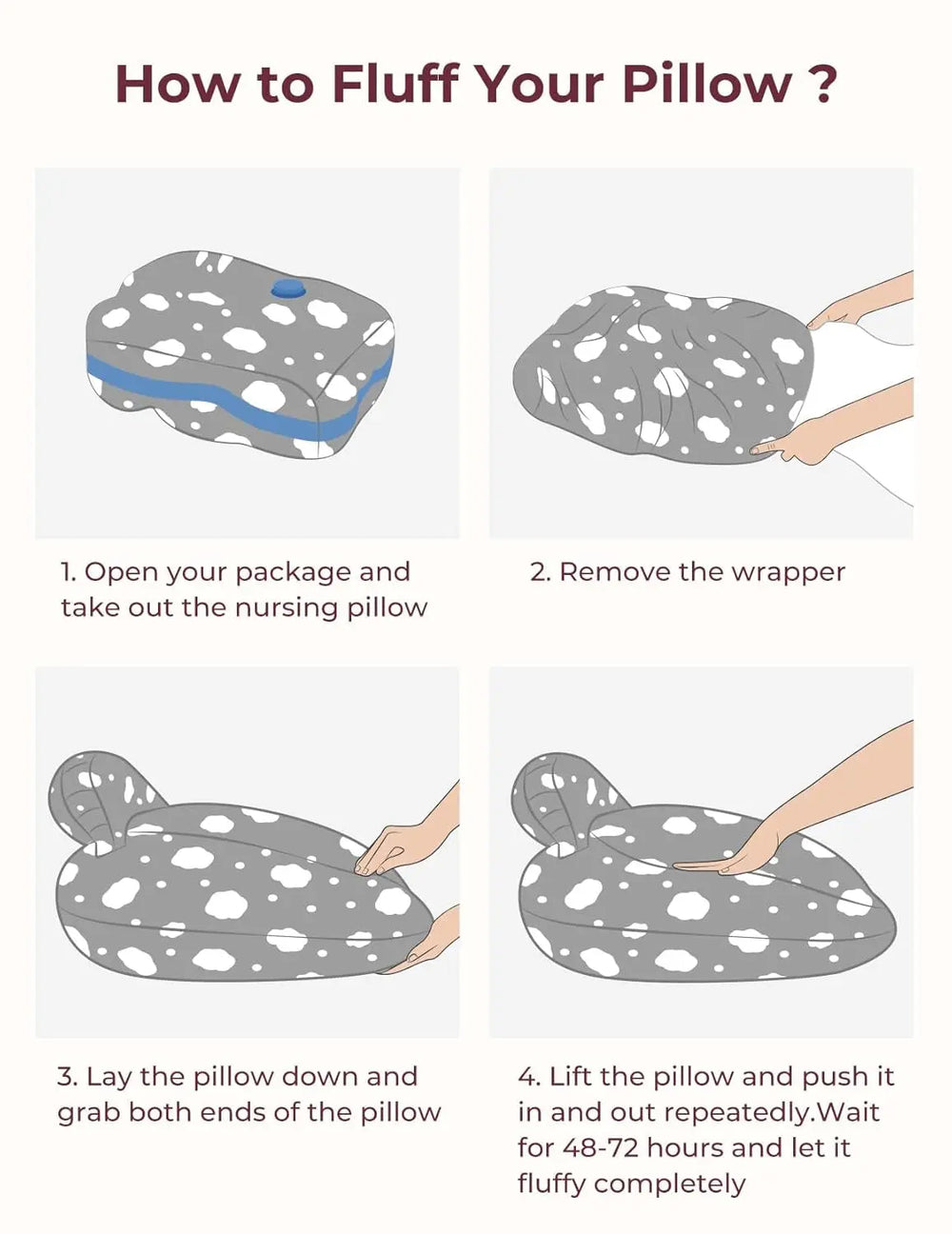 How to Fluff Your Pillow ?

1. Open your package and take out the nursing pillow

2. Remove the wrapper

3. Lay the pillow down and grab both ends of the pillow

4. Lift the pillow and push it in and out repeatedly.Wait for 48-72 hours and let it fluffy completely