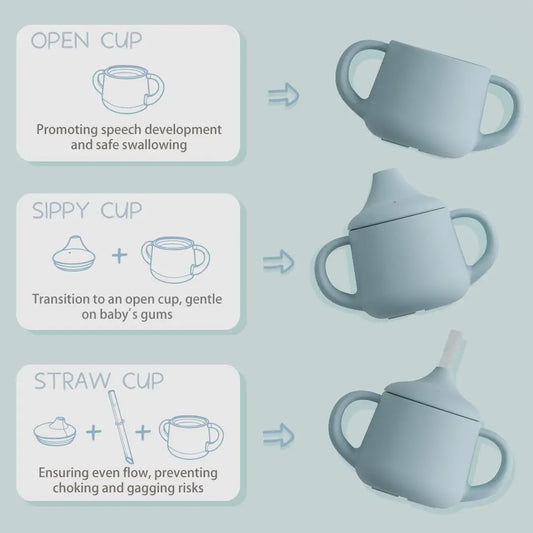 OPEN CUP

Promoting speech development and safe swallowing

SIPPY CUP

+

Transition to an open cup, gentle on baby's gums

STRAW CUP

+ +

Ensuring even flow, preventing choking and gagging risks