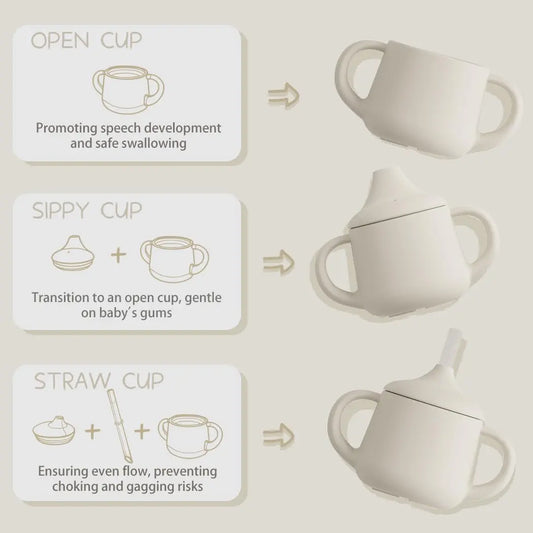 OPEN CUP

Promoting speech development and safe swallowing

SIPPY CUP

+

Transition to an open cup, gentle on baby's gums

STRAW CUP

+ +

Ensuring even flow, preventing choking and gagging risks